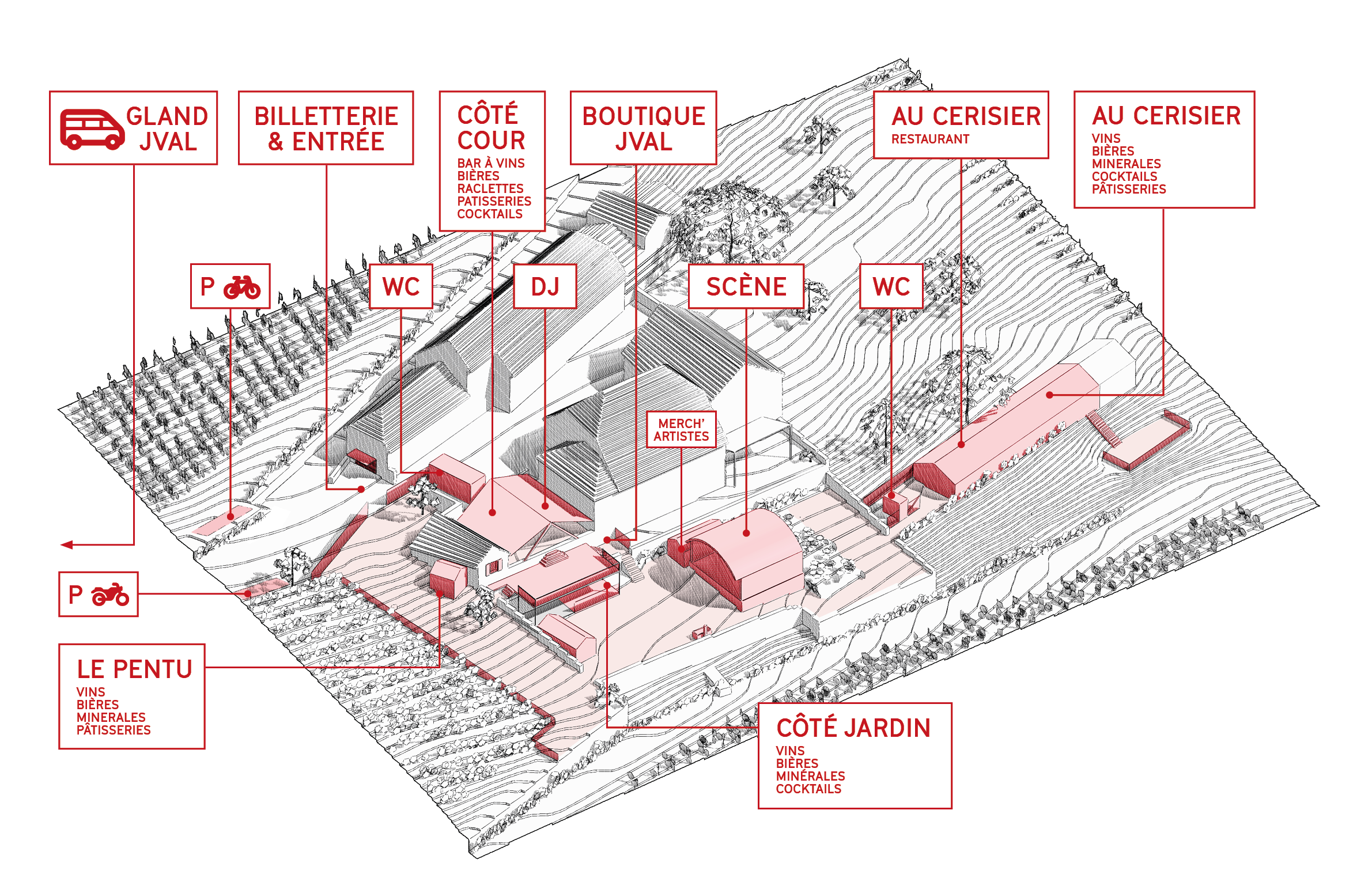 GLAND JVAL

BILLETTERIE & ENTRÉE

CÔTÉ COUR
BAR À VINS
BIÈRES
RACLETTES
PATISSERIES
COCKTAILS

BOUTIQUE JVAL

AU CERISIER
RESTAURANT

AU CERISIER
VINS
BIÈRES
MINERALES
COCKTAILS
PÂTISSERIES

P

WC

DJ

SCÈNE

WC

MERCH' ARTISTES

P

LE PENTU
VINS
BIÈRES
MINERALES
PÂTISSERIES

CÔTÉ JARDIN
VINS
BIÈRES
MINÉRALES
COCKTAILS